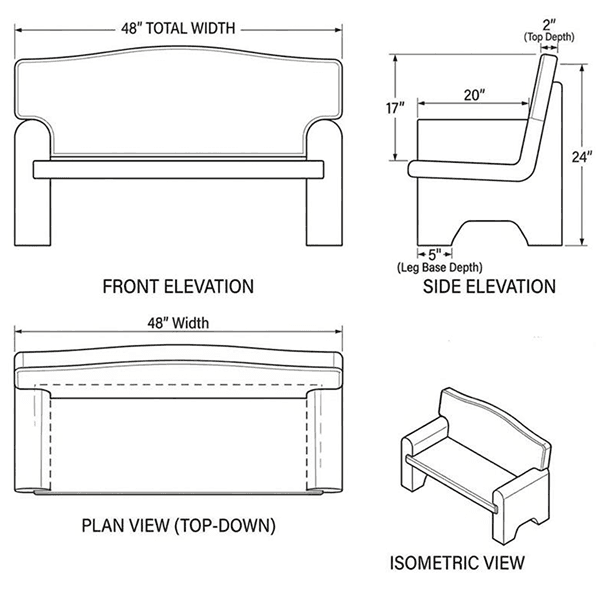 48" TOTAL WIDTH

FRONT ELEVATION

2"
(Top Depth)

17"

20"

24"

5"
(Leg Base Depth)

SIDE ELEVATION

48" Width

PLAN VIEW (TOP-DOWN)

ISOMETRIC VIEW